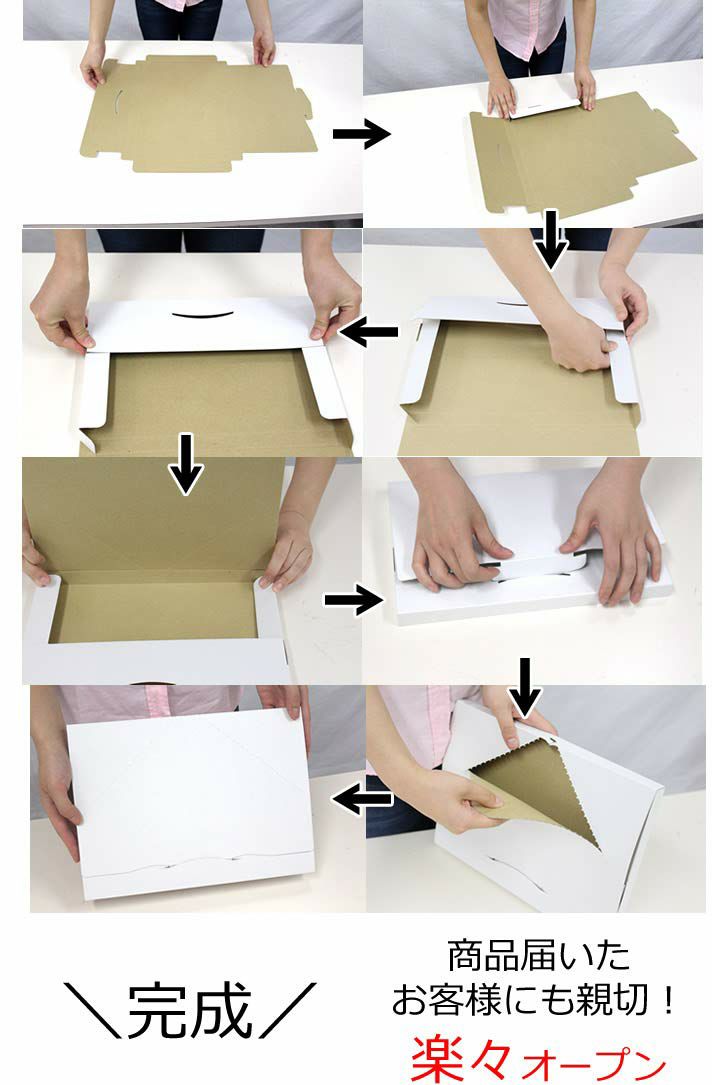 ＼完成／

商品届いた
お客様にも親切！
楽々オープン